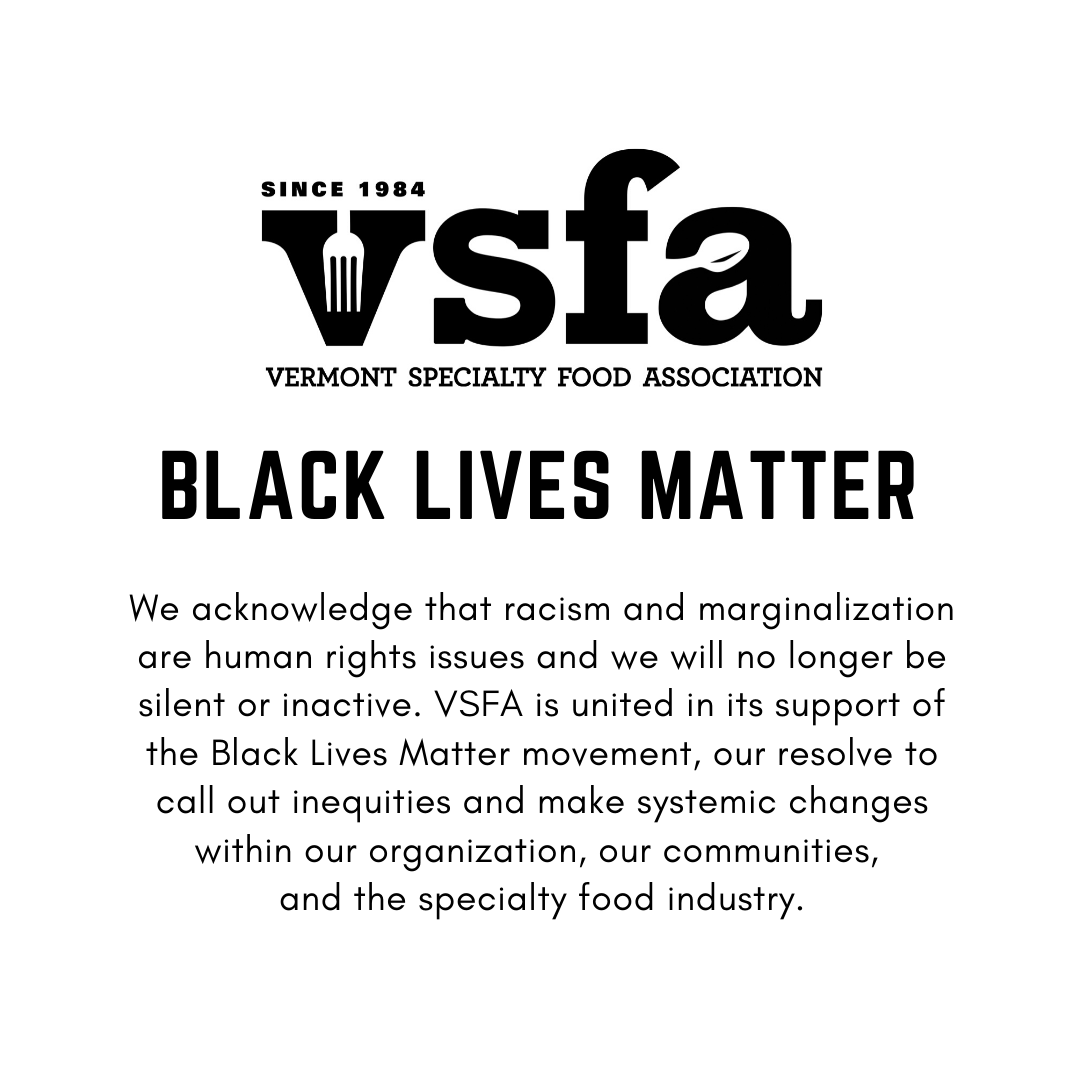 SINCE 1984
vsfa
VERMONT SPECIALTY FOOD ASSOCIATION

BLACK LIVES MATTER

We acknowledge that racism and marginalization are human rights issues and we will no longer be silent or inactive. VSFA is united in its support of the Black Lives Matter movement, our resolve to call out inequities and make systemic changes within our organization, our communities, and the specialty food industry.